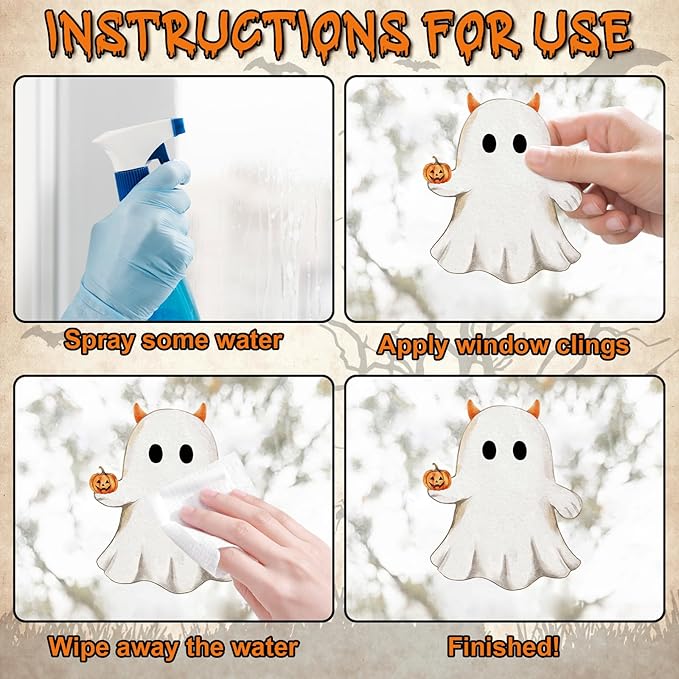 INSTRUCTIONS FOR USE

Spray some water

Apply window clings

Wipe away the water

Finished!