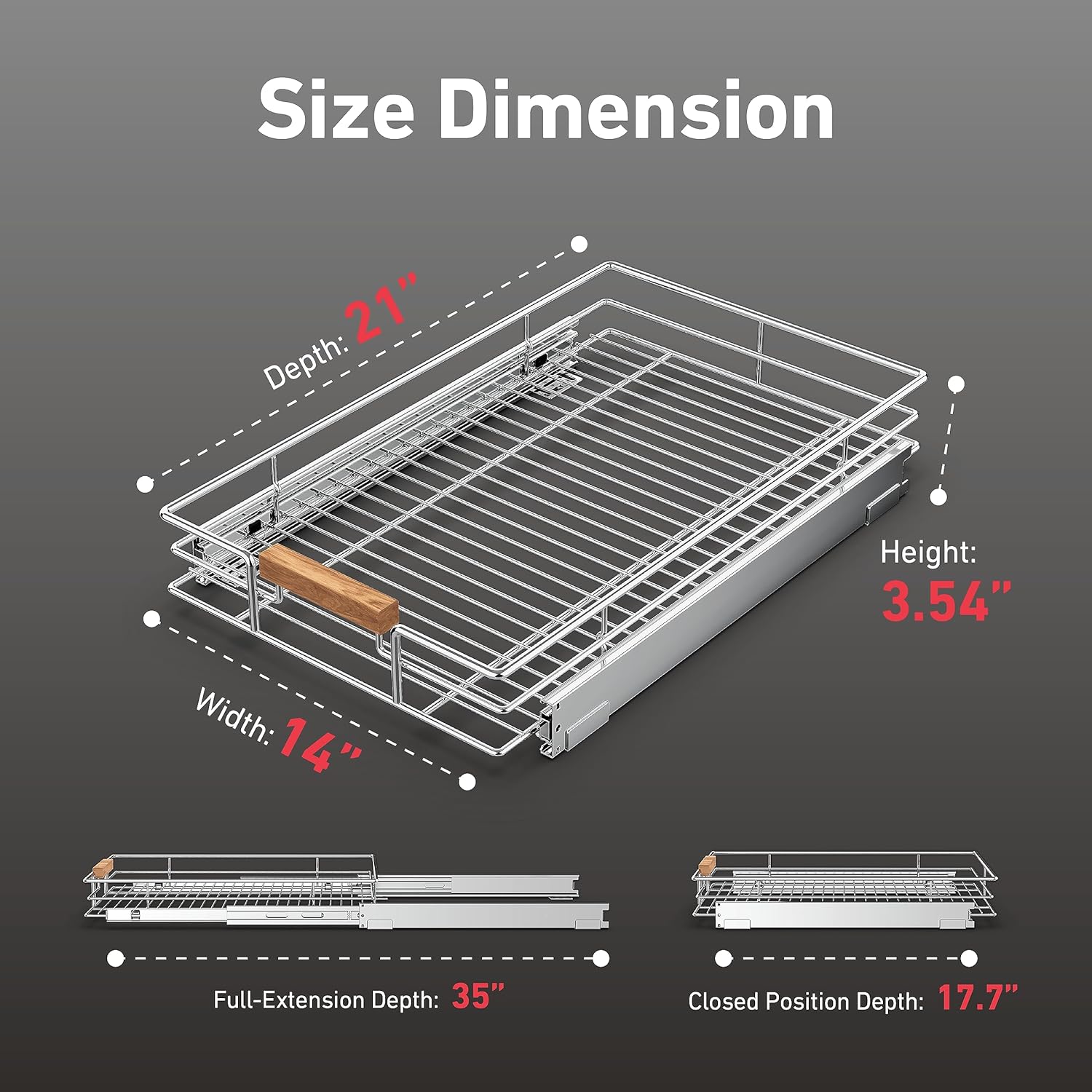 Size Dimension

Depth: 21"

Height: 3.54"

Width: 14"

Full-Extension Depth: 35"

Closed Position Depth: 17.7"