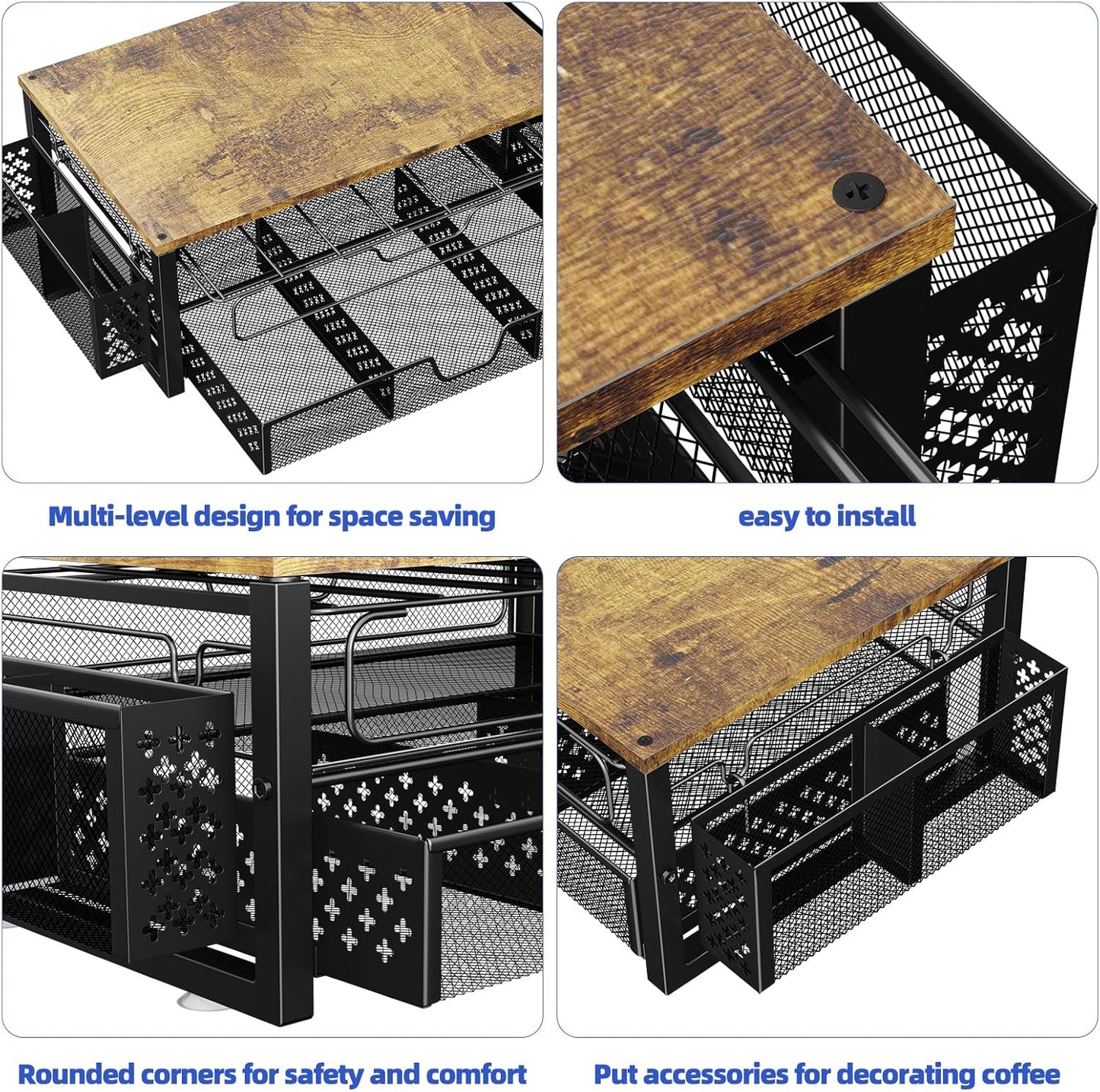 Multi-level design for space saving

easy to install

Rounded corners for safety and comfort

Put accessories for decorating coffee