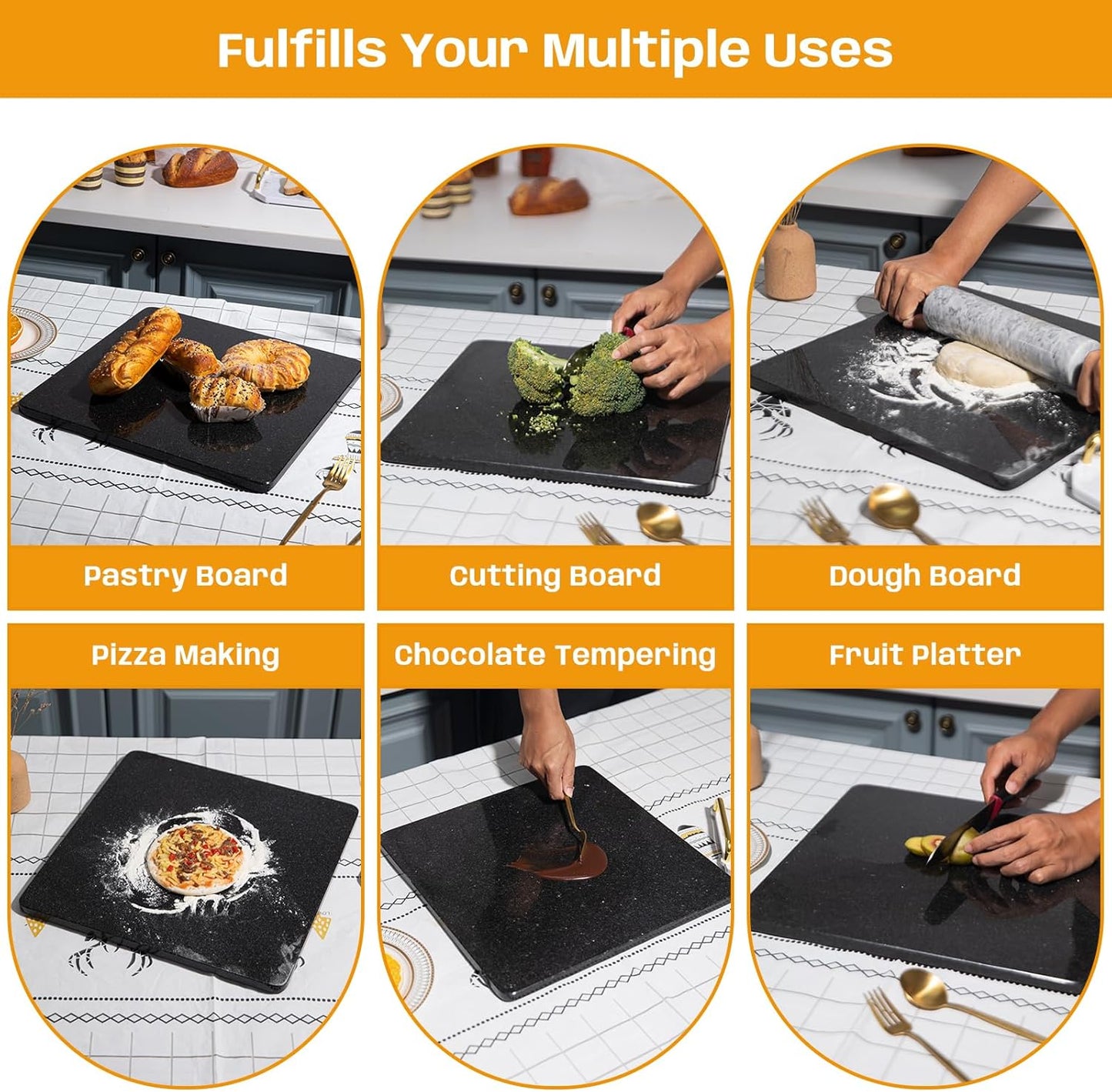 Fulfills Your Multiple Uses

Pastry Board

Cutting Board

Dough Board

Pizza Making

Chocolate Tempering

Fruit Platter