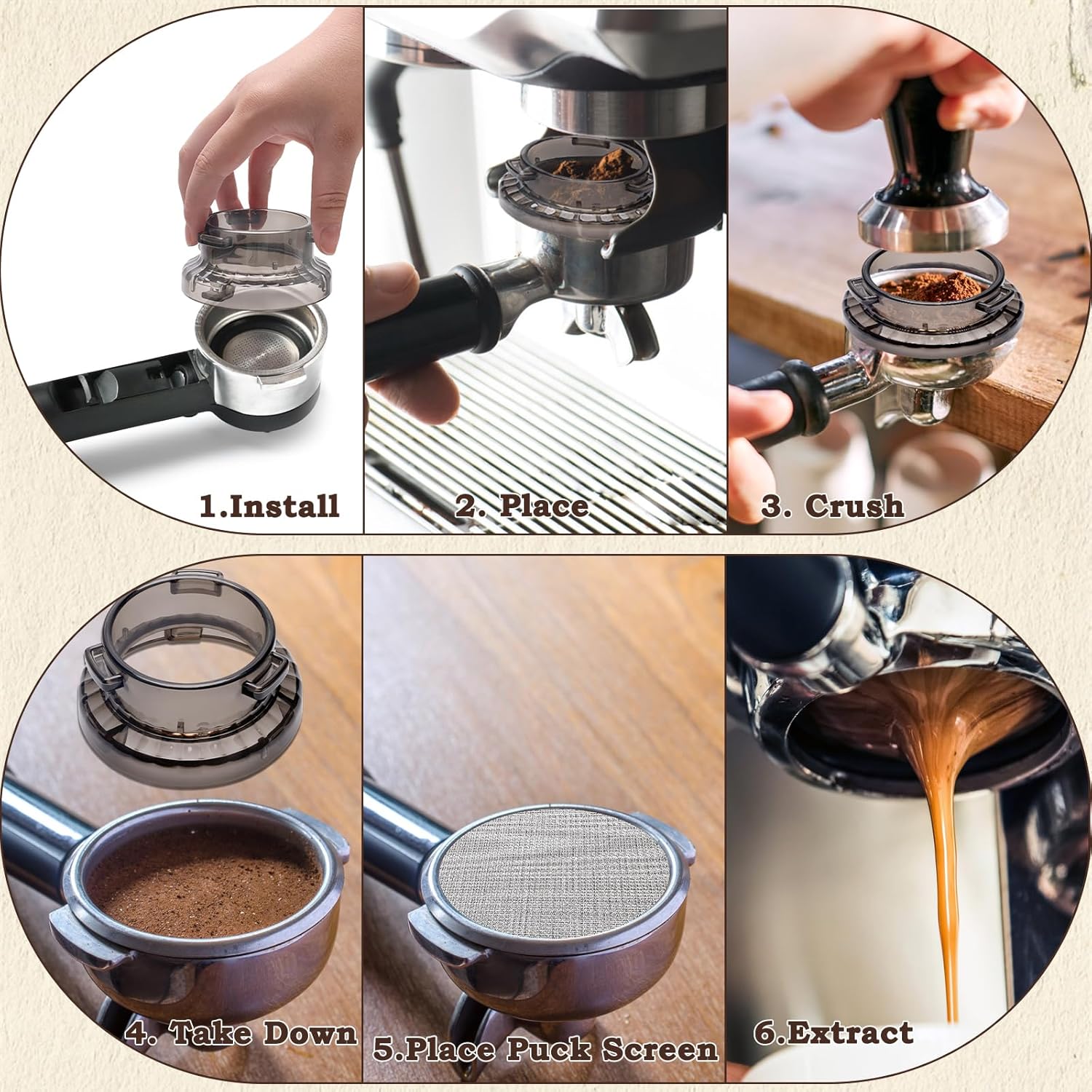 1.Install

2. Place

3. Crush

4. Take Down

5.Place Puck Screen

6.Extract