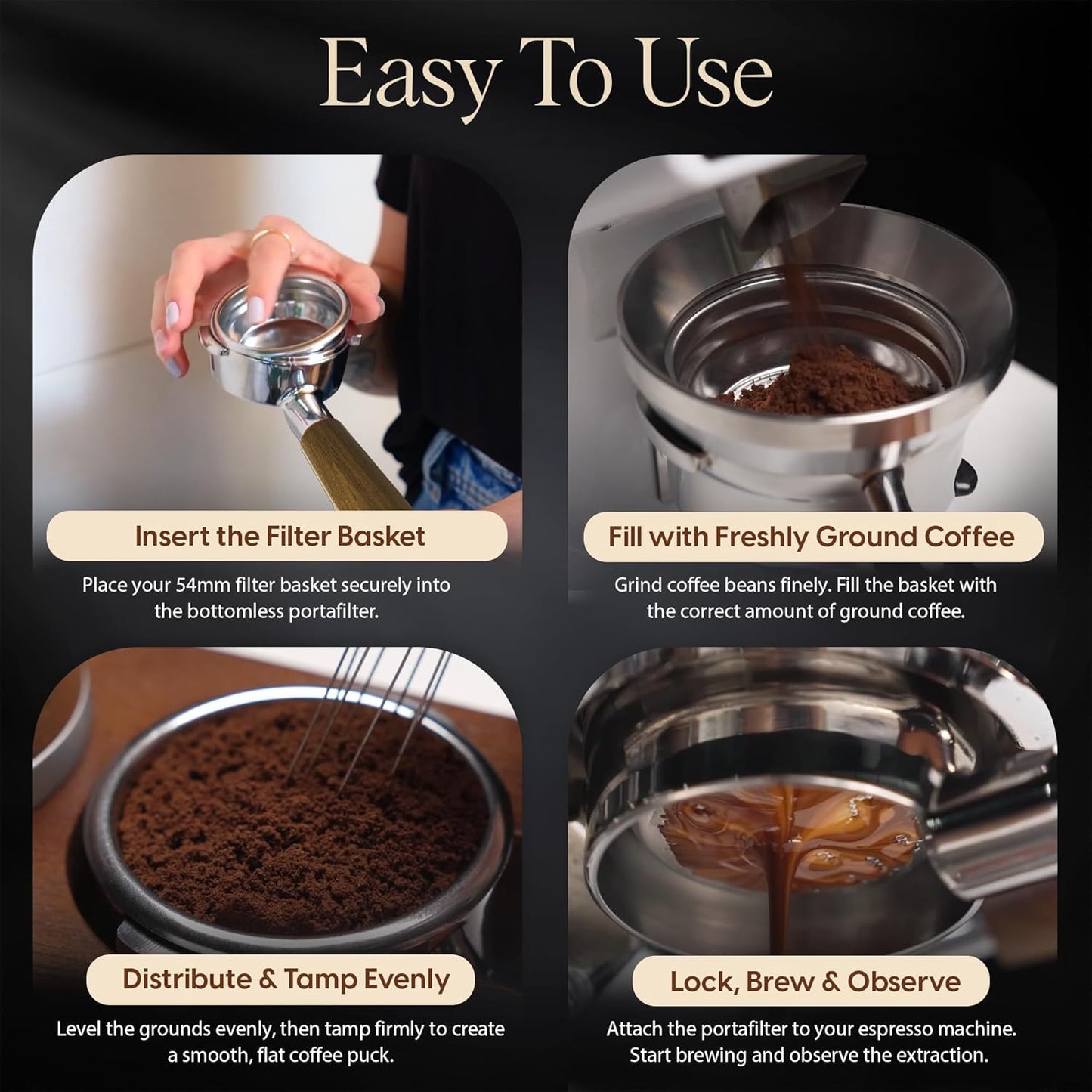 Easy To Use

Insert the Filter Basket

Place your 54mm filter basket securely into the bottomless portafilter.

Fill with Freshly Ground Coffee

Grind coffee beans finely. Fill the basket with the correct amount of ground coffee.

Distribute & Tamp Evenly

Level the grounds evenly, then tamp firmly to create a smooth, flat coffee puck.

Lock, Brew & Observe

Attach the portafilter to your espresso machine. Start brewing and observe the extraction.