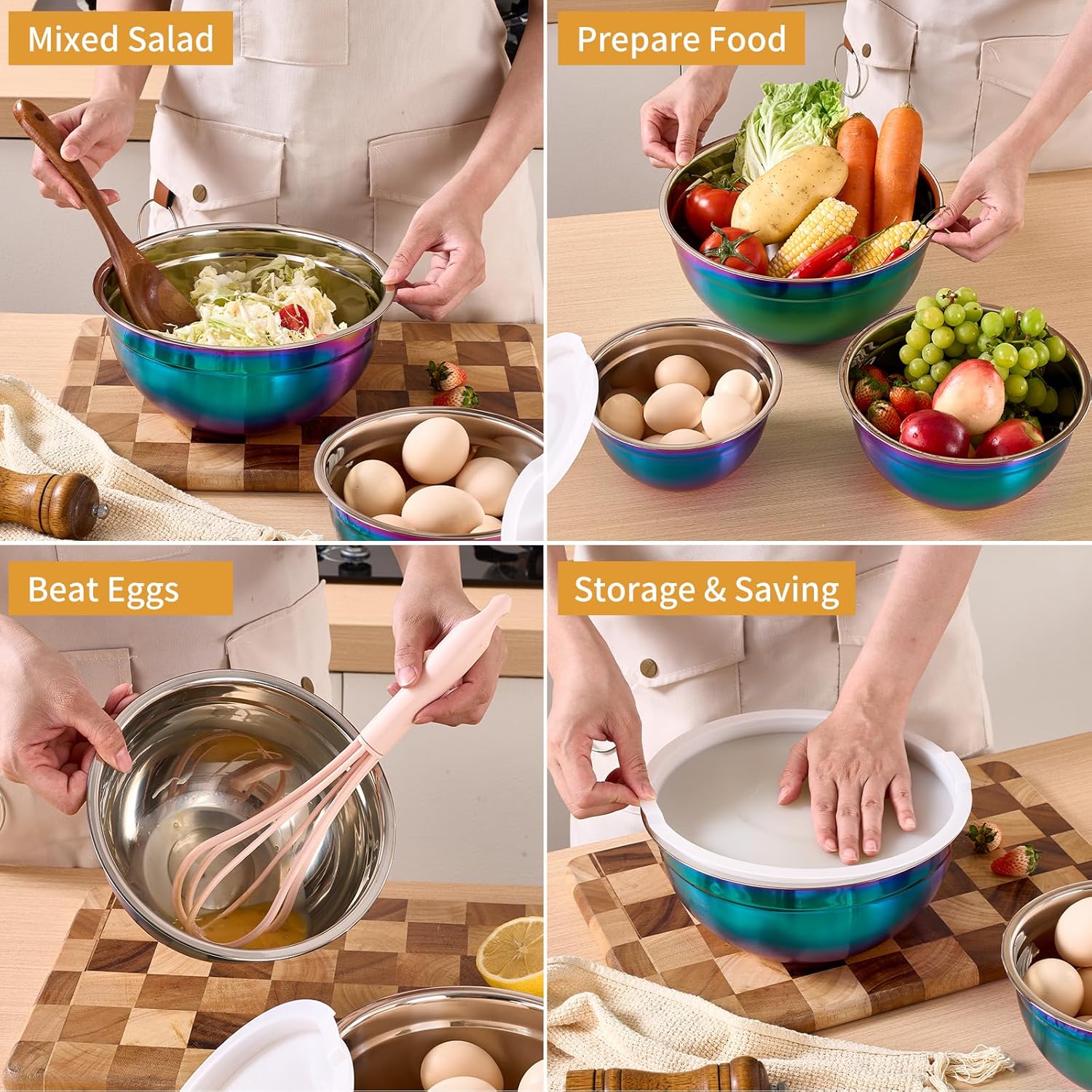 Mixed Salad

Prepare Food

Beat Eggs

Storage & Saving