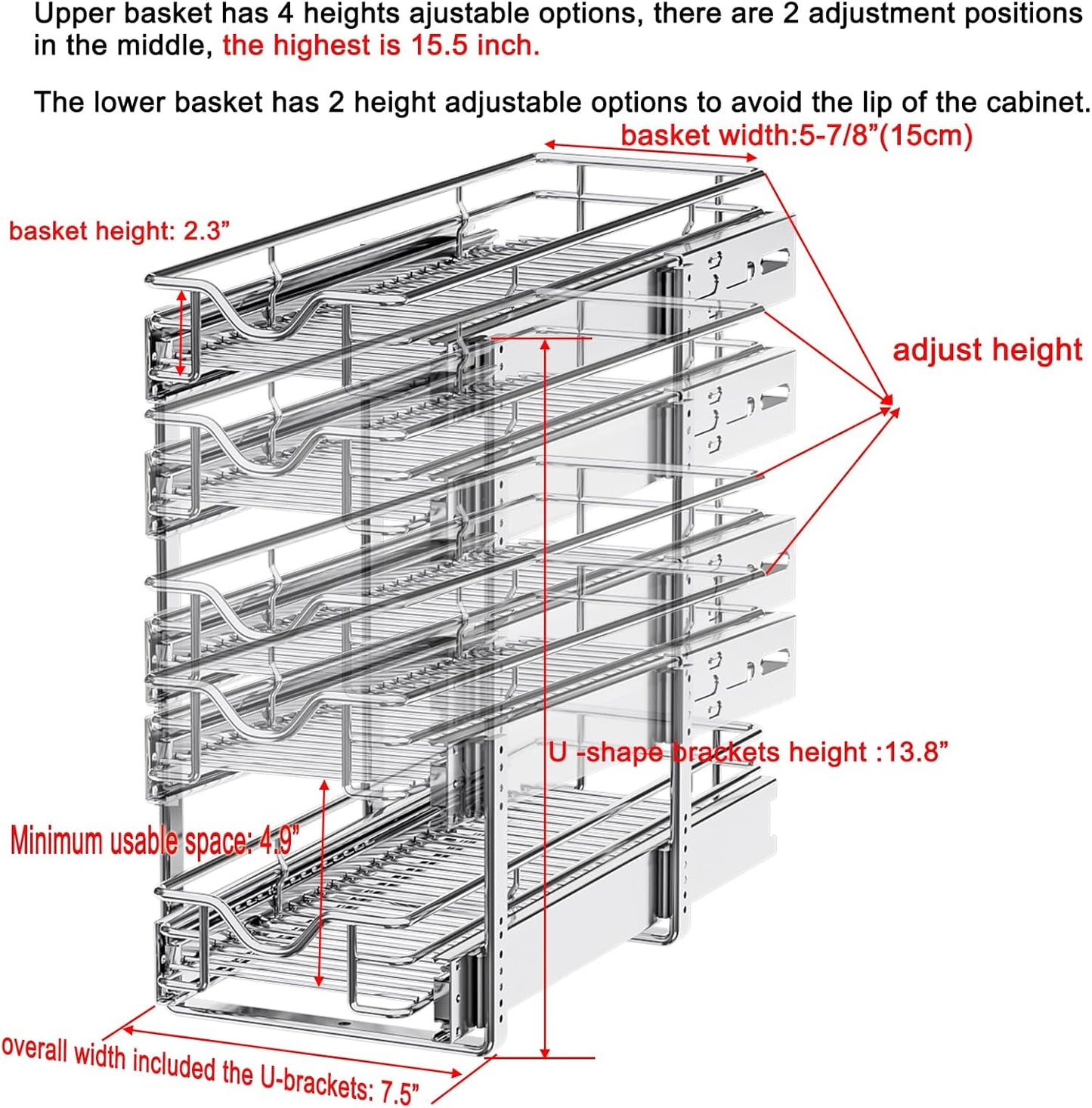 Upper basket has 4 heights ajustable options, there are 2 adjustment positions in the middle, the highest is 15.5 inch.

The lower basket has 2 height adjustable options to avoid the lip of the cabinet.

basket width:5-7/8”(15cm)

basket height: 2.3”

adjust height

U -shape brackets height :13.8”

Minimum usable space: 4.9”

overall width included the U-brackets: 7.5”