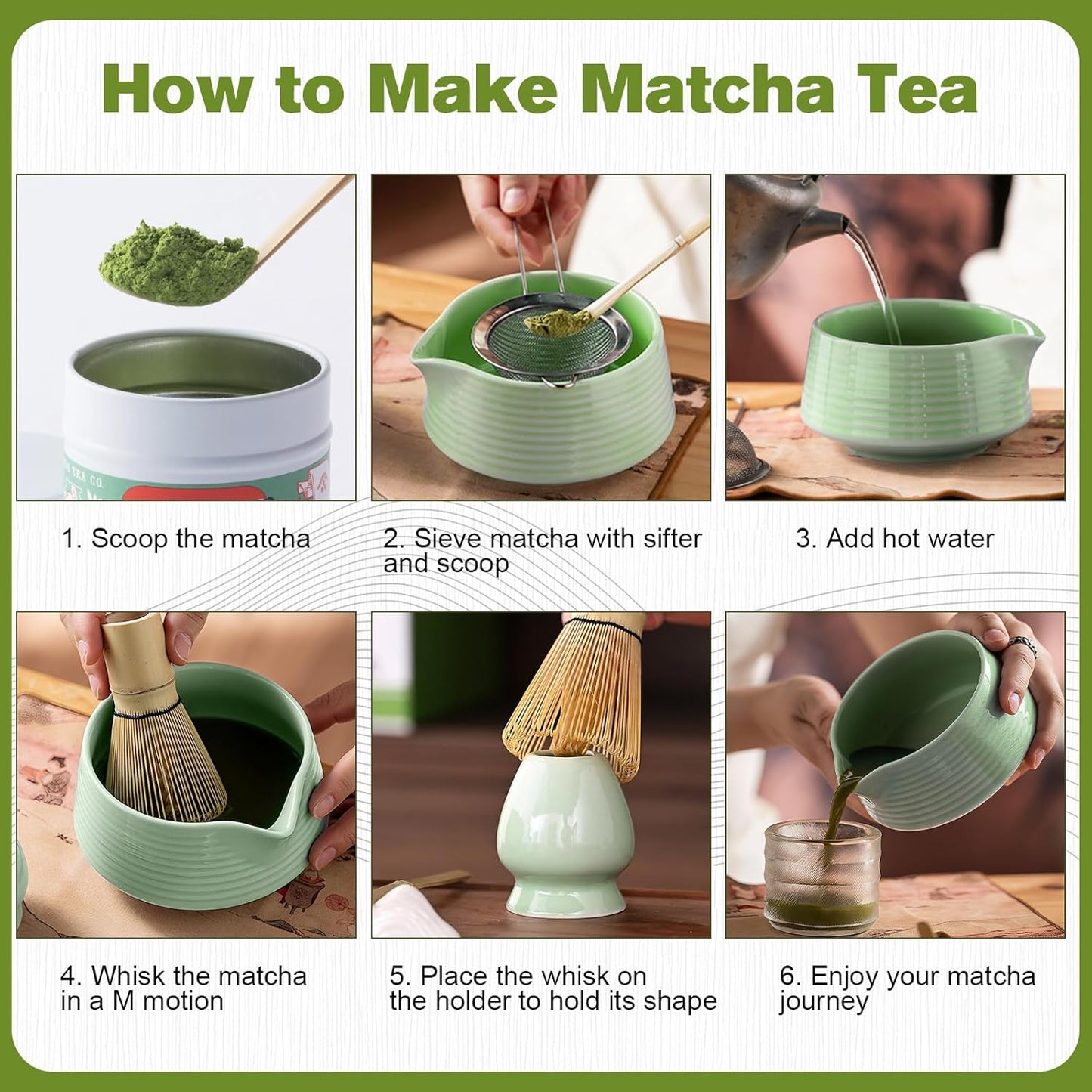 How to Make Matcha Tea

TEA CO.

1. Scoop the matcha

2. Sieve matcha with sifter and scoop

3. Add hot water

4. Whisk the matcha in a M motion

5. Place the whisk on the holder to hold its shape

6. Enjoy your matcha journey