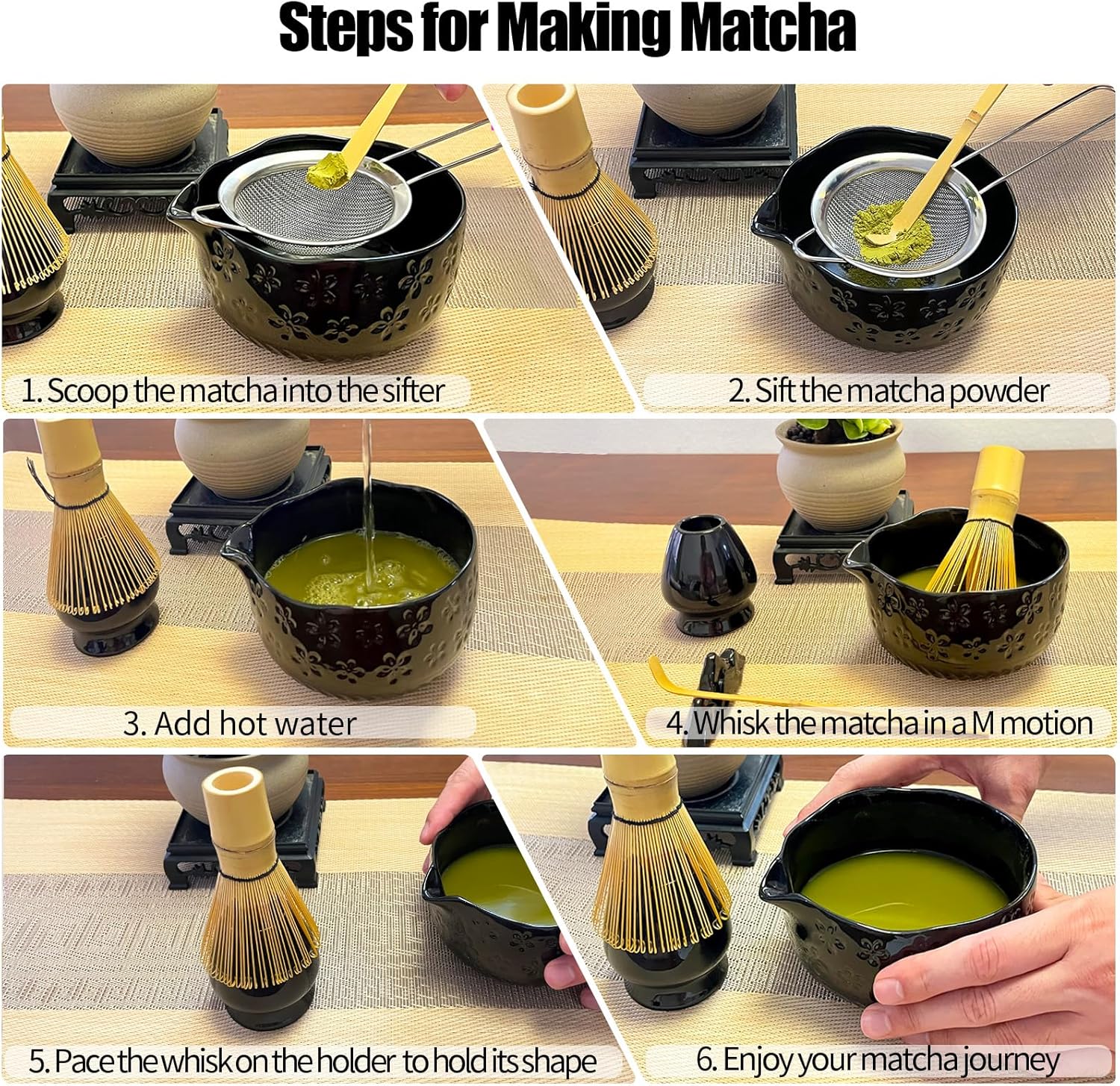 Steps for Making Matcha

1. Scoop the matcha into the sifter

2. Sift the matcha powder

3. Add hot water

4. Whisk the matcha in a M motion

5. Pace the whisk on the holder to hold its shape

6. Enjoy your matcha journey